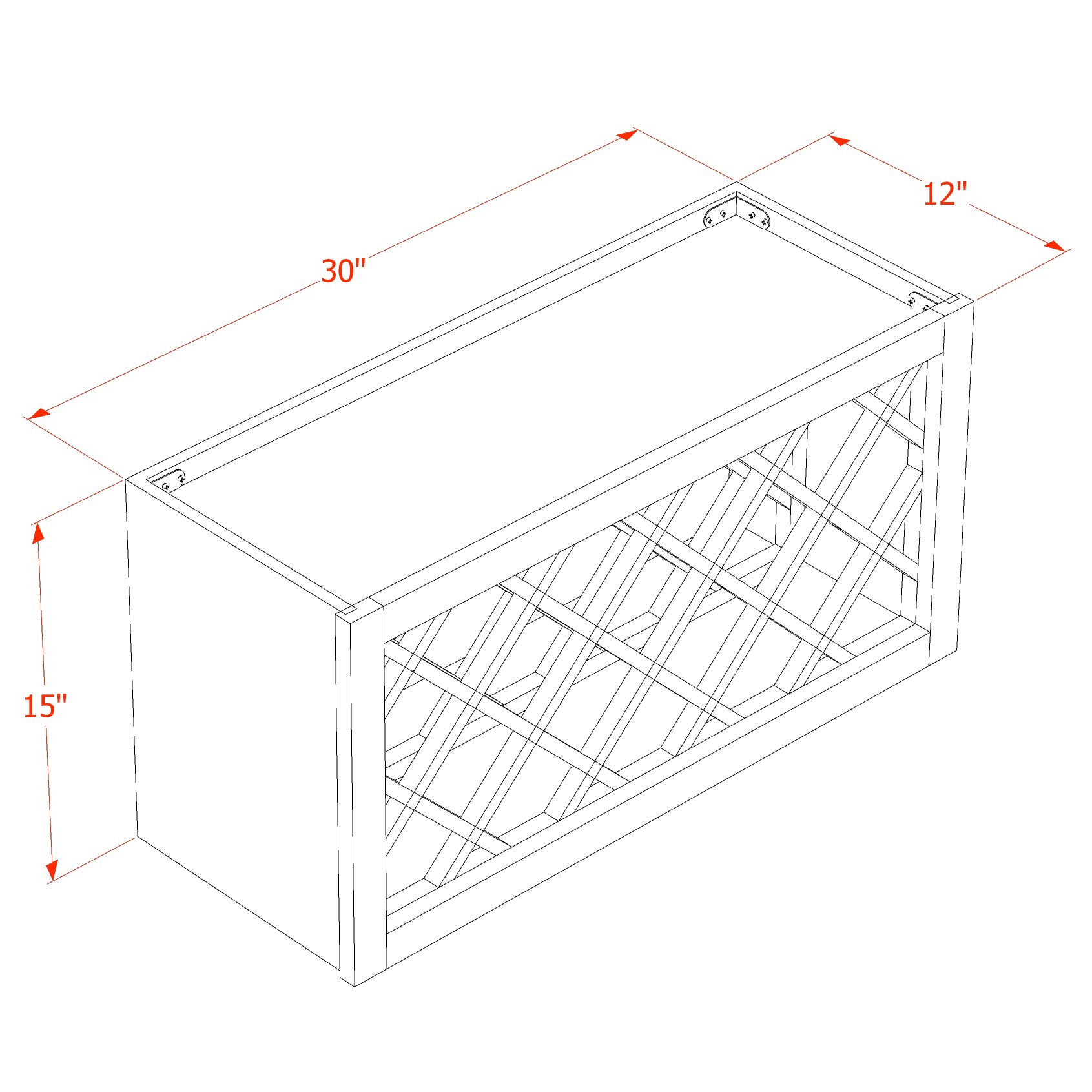 30"

12"

15"