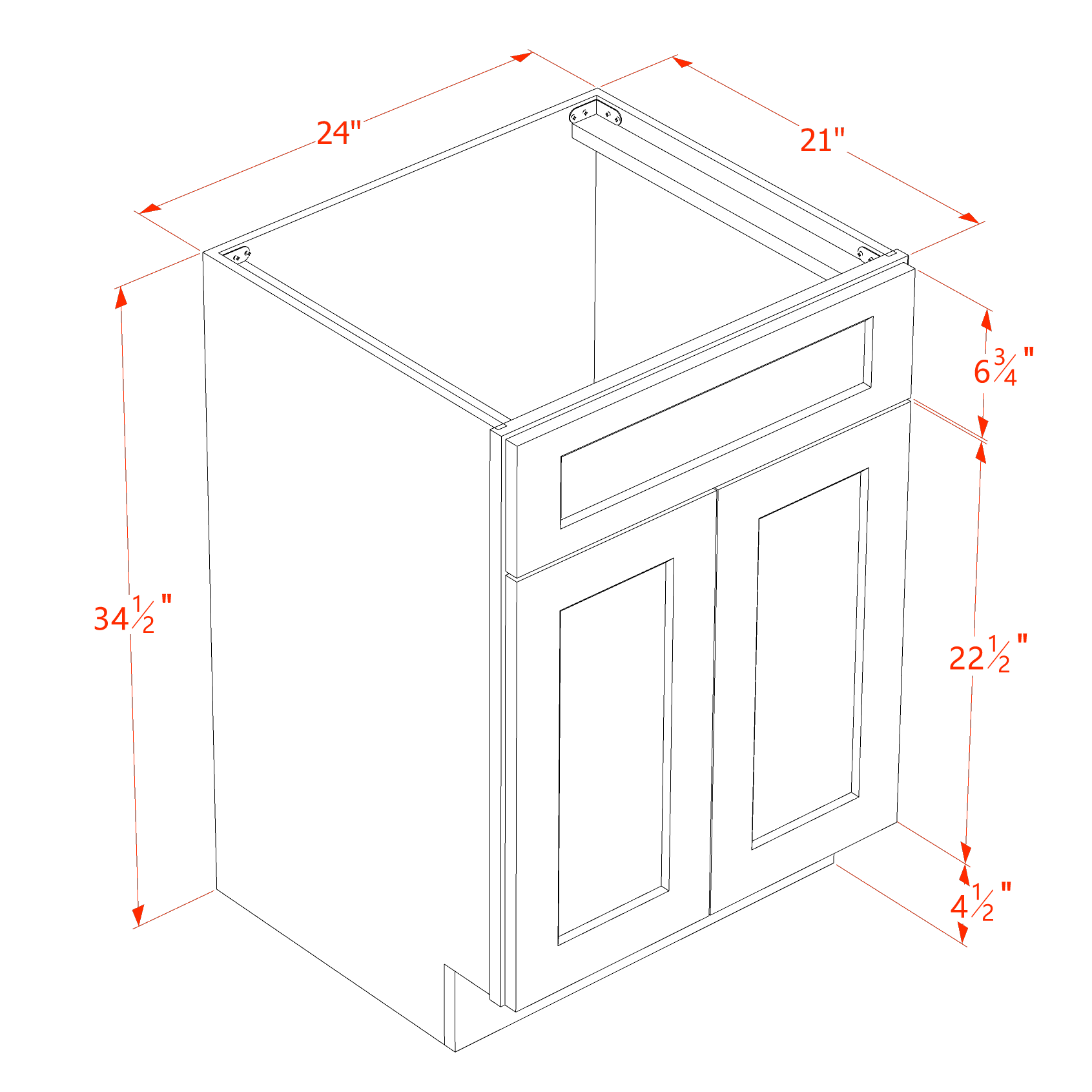 24"

21"

$6\frac{3}{4}$"

$34\frac{1}{2}$"

$22\frac{1}{2}$"

$4\frac{1}{2}$"